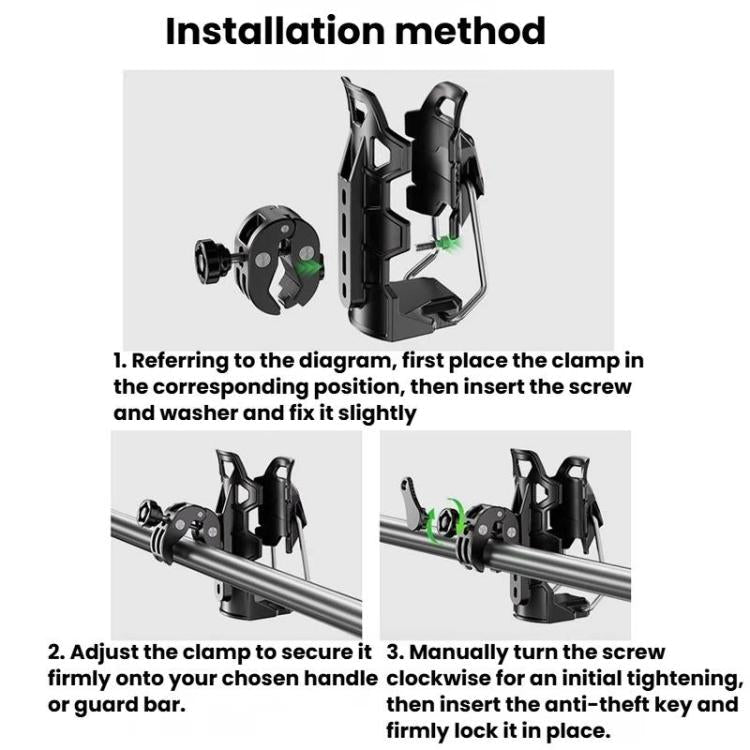 Installation method

1. Referring to the diagram, first place the clamp in the corresponding position, then insert the screw and washer and fix it slightly

2. Adjust the clamp to secure it firmly onto your chosen handle or guard bar.

3. Manually turn the screw clockwise for an initial tightening, then insert the anti-theft key and firmly lock it in place.