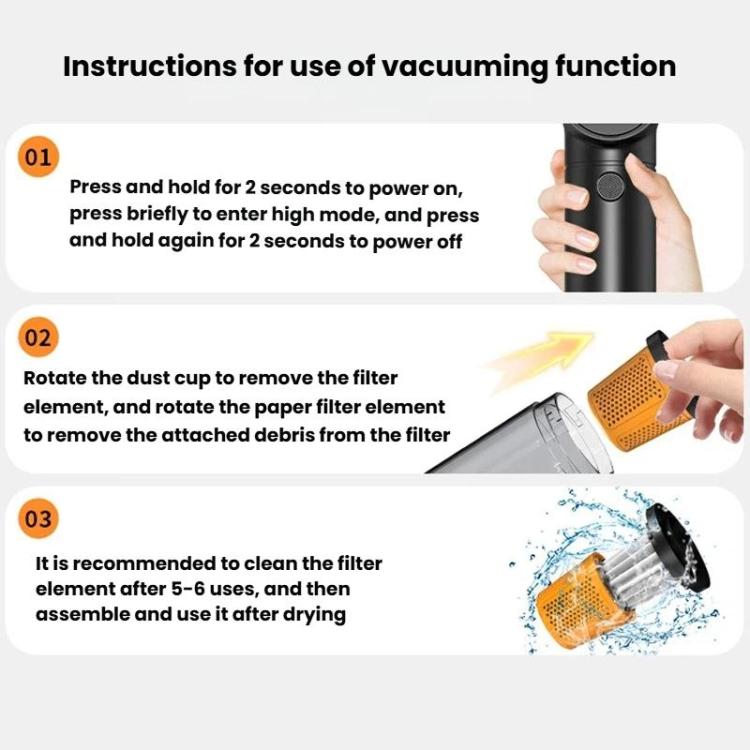 Instructions for use of vacuuming function

01

Press and hold for 2 seconds to power on, press briefly to enter high mode, and press and hold again for 2 seconds to power off

02

Rotate the dust cup to remove the filter element, and rotate the paper filter element to remove the attached debris from the filter

03

It is recommended to clean the filter element after 5-6 uses, and then assemble and use it after drying