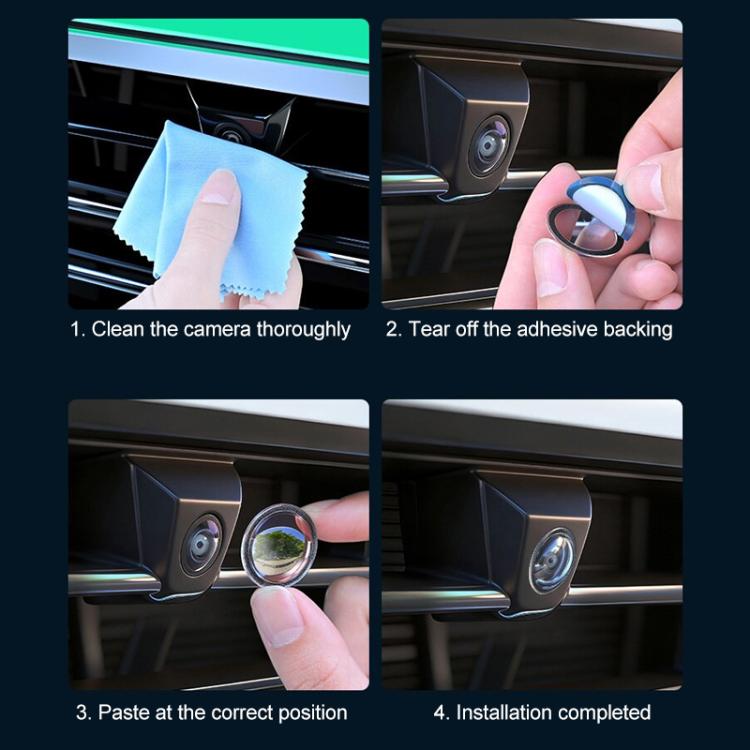 1. Clean the camera thoroughly

2. Tear off the adhesive backing

3. Paste at the correct position

4. Installation completed